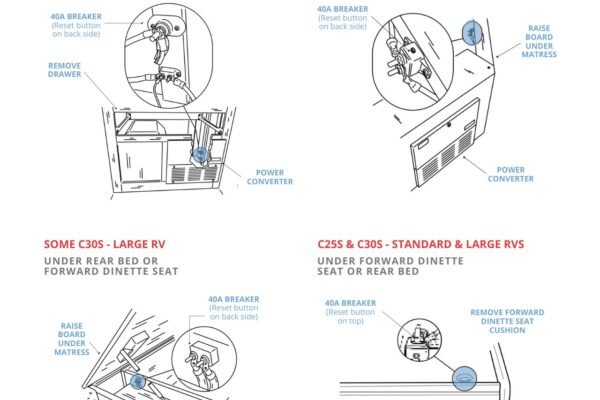 40A BREAKER
(Reset button on back side)

REMOVE DRAWER

POWER CONVERTER

40A BREAKER
(Reset button on back side)

RAISE BOARD UNDER MATRESS

POWER CONVERTER

SOME C30S - LARGE RV

UNDER REAR BED OR FORWARD DINETTE SEAT

RAISE BOARD UNDER MATRESS

40A BREAKER
(Reset button on back side)

C25S & C30S - STANDARD & LARGE RVS

UNDER FORWARD DINETTE SEAT OR REAR BED

40A BREAKER
(Reset button on top)

REMOVE FORWARD DINETTE SEAT CUSHION